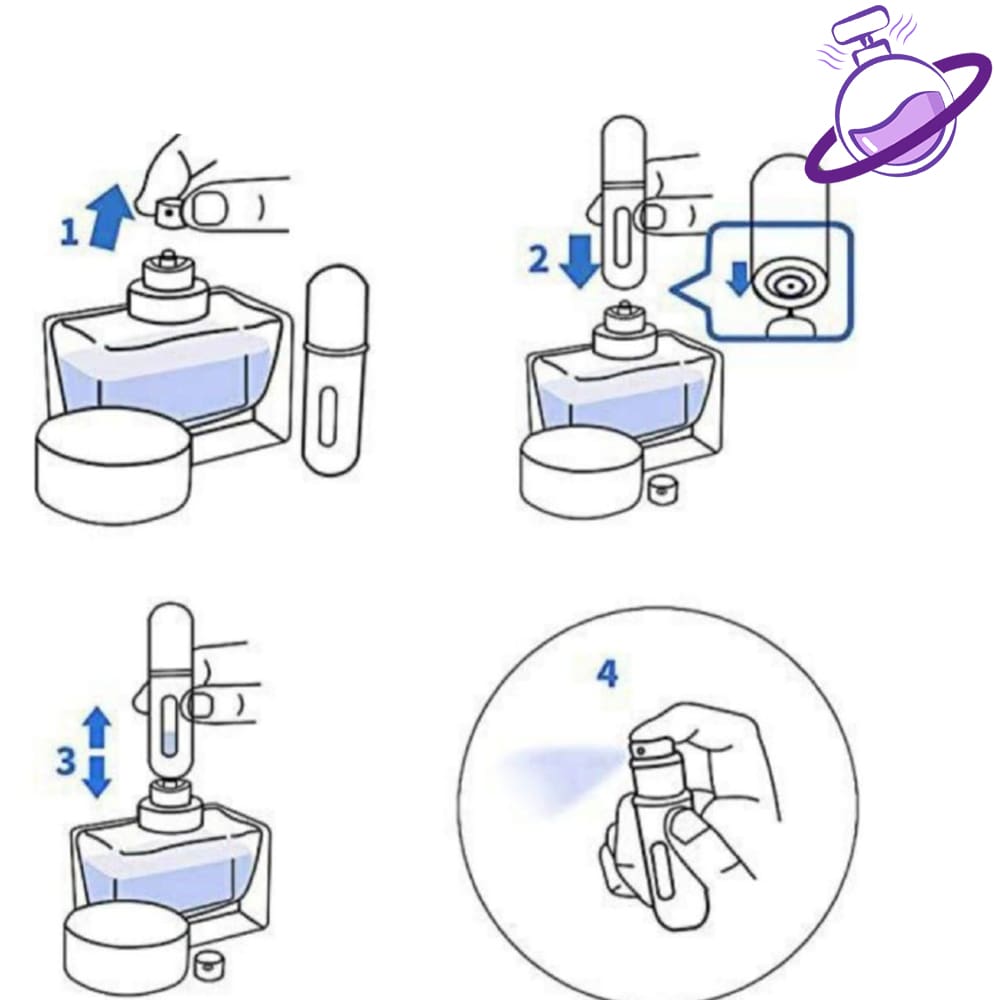 1

2

3

4